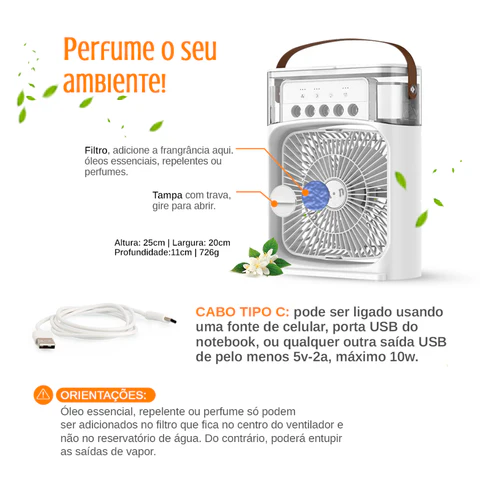 Perfume o seu ambiente!

Filtro, adicione a frangrância aqui. óleos essenciais, repelentes ou perfumes.

Tampa com trava, gire para abrir.

Altura: 25cm | Largura: 20cm
Profundidade:11cm | 726g

CABO TIPO C: pode ser ligado usando uma fonte de celular, porta USB do notebook, ou qualquer outra saída USB de pelo menos 5v-2a, máximo 10w.

ORIENTAÇÕES:
Óleo essencial, repelente ou perfume só podem ser adicionados no filtro que fica no centro do ventilador e não no reservatório de água. Do contrário, poderá entupir as saídas de vapor.