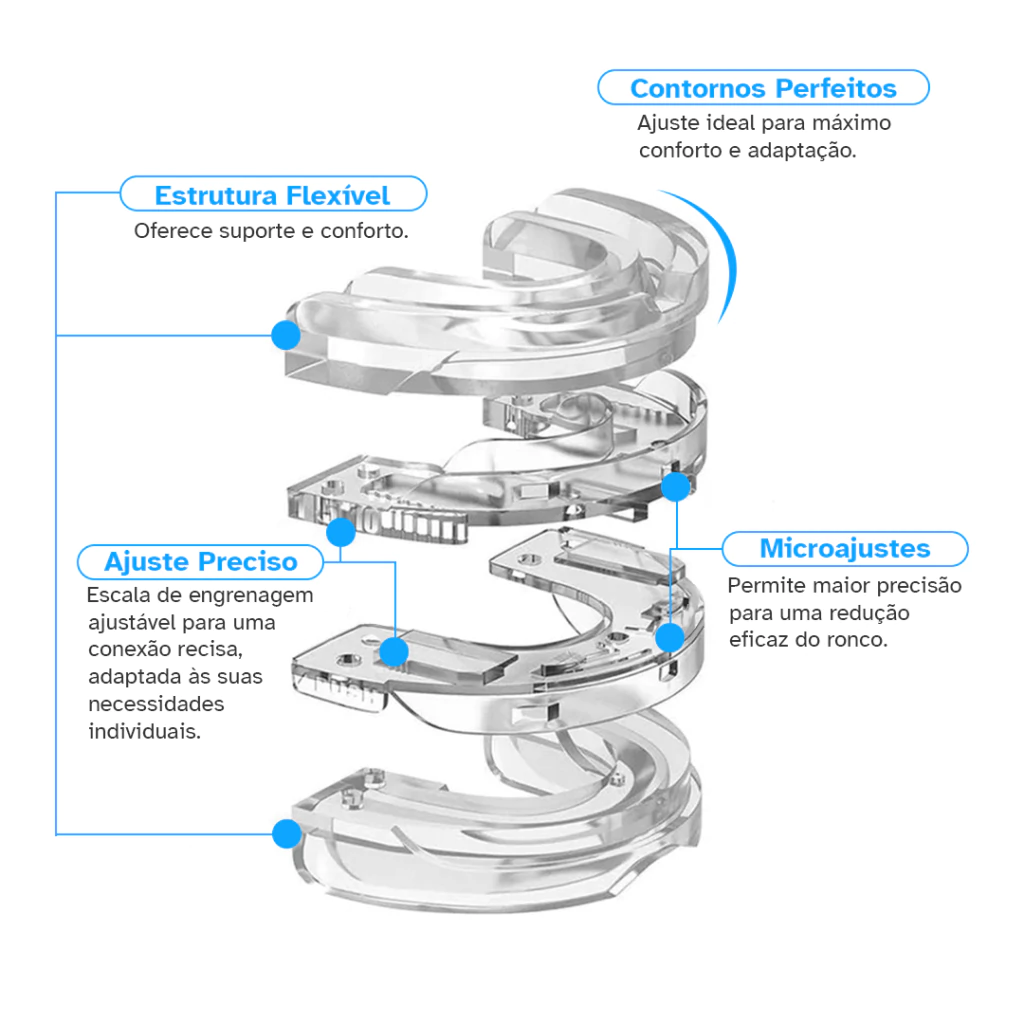 Contornos Perfeitos

Ajuste ideal para máximo conforto e adaptação.

Estrutura Flexível

Oferece suporte e conforto.

Ajuste Preciso

Escala de engrenagem ajustável para uma conexão recisa, adaptada às suas necessidades individuais.

Microajustes

Permite maior precisão para uma redução eficaz do ronco.