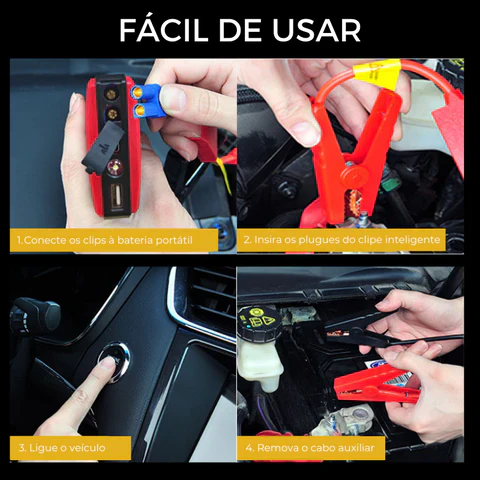 FÁCIL DE USAR

1.Conecte os clips à bateria portátil

2. Insira os plugues do clipe inteligente

3. Ligue o veículo

4. Remova o cabo auxiliar